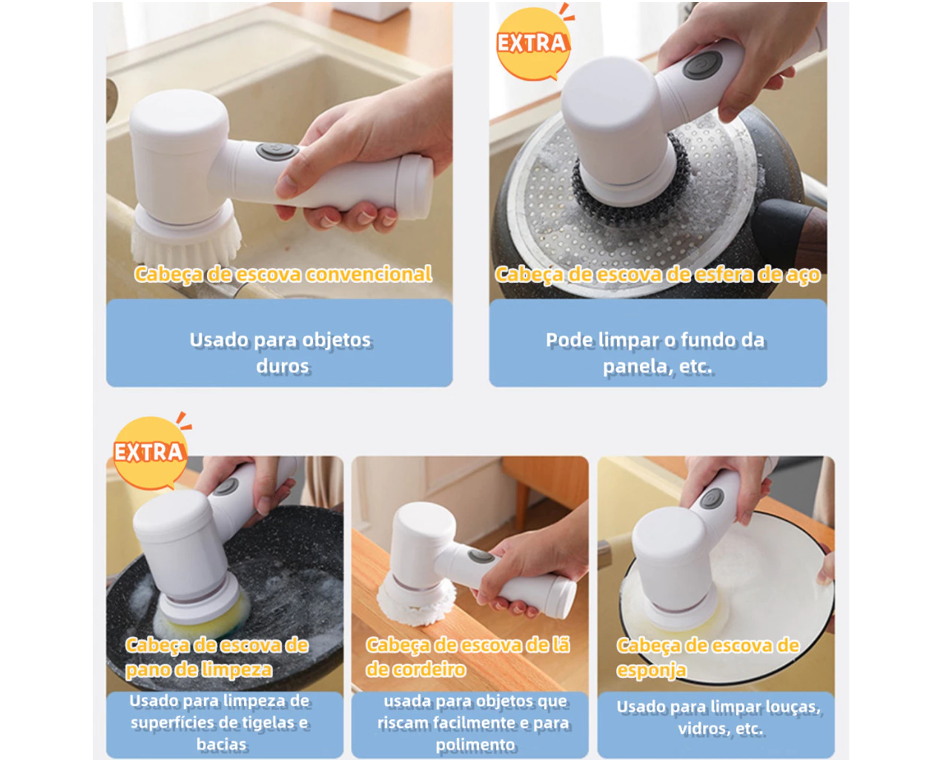 Cabeça de escova convencional

Usado para objetos duros

EXTRA

Cabeça de escova de esfera de aço

Pode limpar o fundo da panela, etc.

EXTRA

Cabeça de escova de pano de limpeza

Usado para limpeza de superfícies de tigelas e bacias

Cabeça de escova de lã de cordeiro

usada para objetos que riscam facilmente e para polimento

Cabeça de escova de esponja

Usado para limpar louças, vidros, etc.